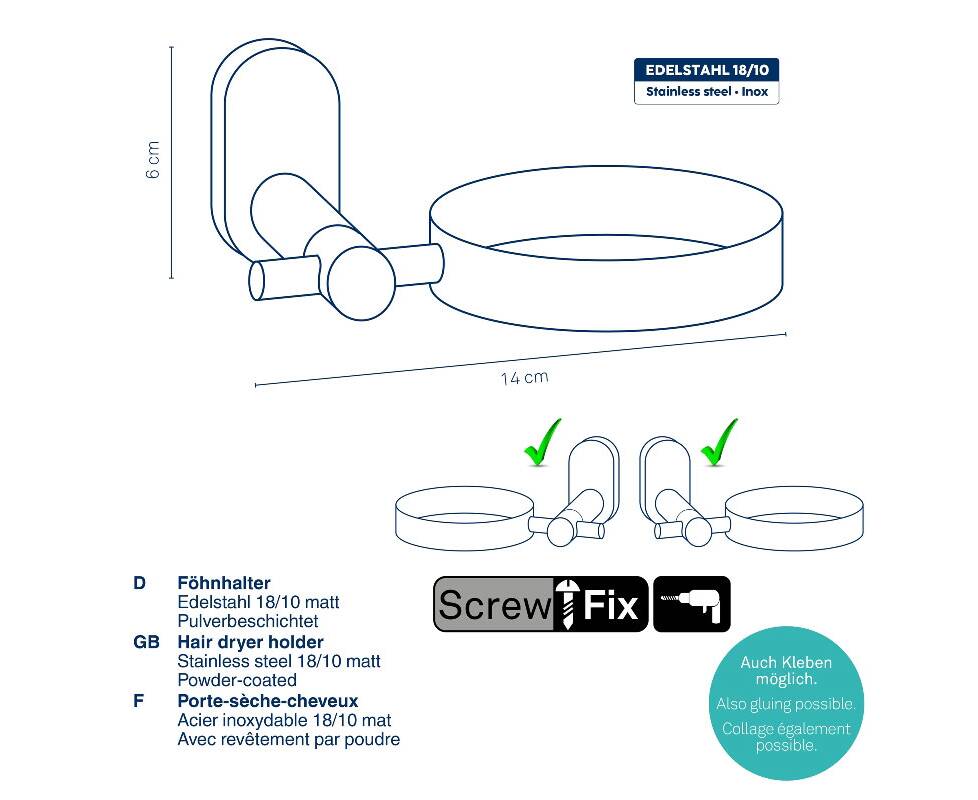 EDELSTAHL 18/10
Stainless steel • Inox

6 cm

14 cm

D Föhnhalter
Edelstahl 18/10 matt
Pulverbeschichtet

GB Hair dryer holder
Stainless steel 18/10 matt
Powder-coated

F Porte-sèche-cheveux
Acier inoxydable 18/10 mat
Avec revêtement par poudre

Screw Fix

Auch Kleben möglich.
Also gluing possible.
Collage également possible.