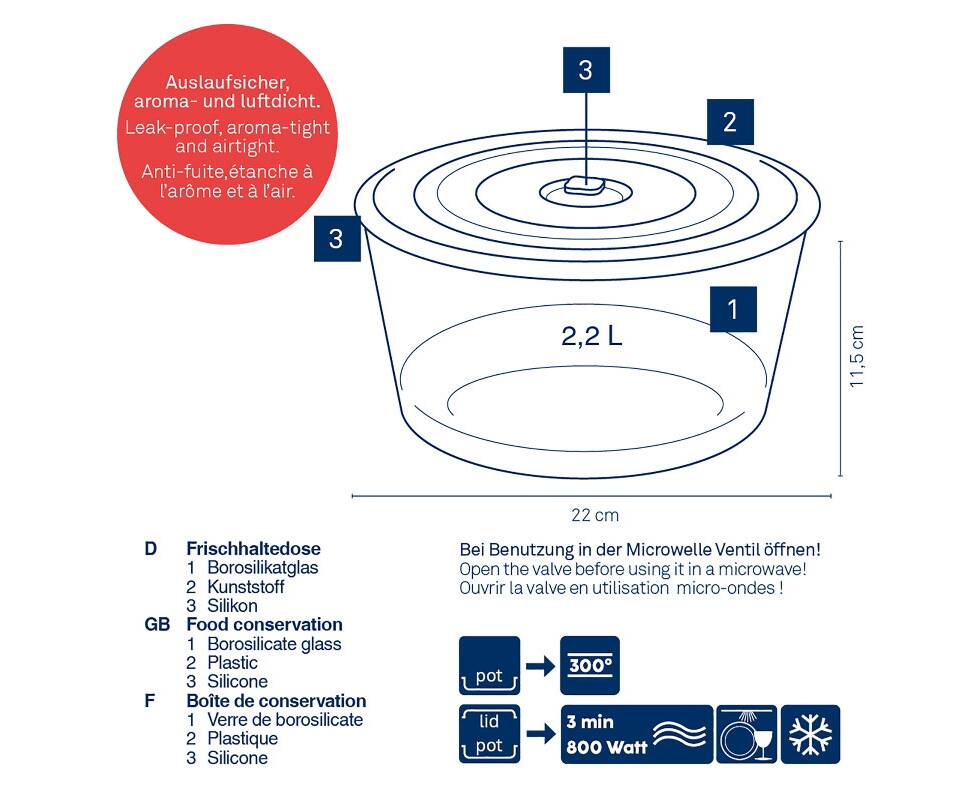 Auslaufsicher, aroma- und luftdicht.
Leak-proof, aroma-tight and airtight.
Anti-fuite,étanche à l'arôme et à l'air.

3

2

3

1

2,2 L

11,5 cm

22 cm

D Frischhaltedose
1 Borosilikatglas
2 Kunststoff
3 Silikon
GB Food conservation
1 Borosilicate glass
2 Plastic
3 Silicone
F Boîte de conservation
1 Verre de borosilicate
2 Plastique
3 Silicone

Bei Benutzung in der Microwelle Ventil öffnen!
Open the valve before using it in a microwave!
Ouvrir la valve en utilisation micro-ondes !

pot
300°

lid
pot
3 min
800 Watt