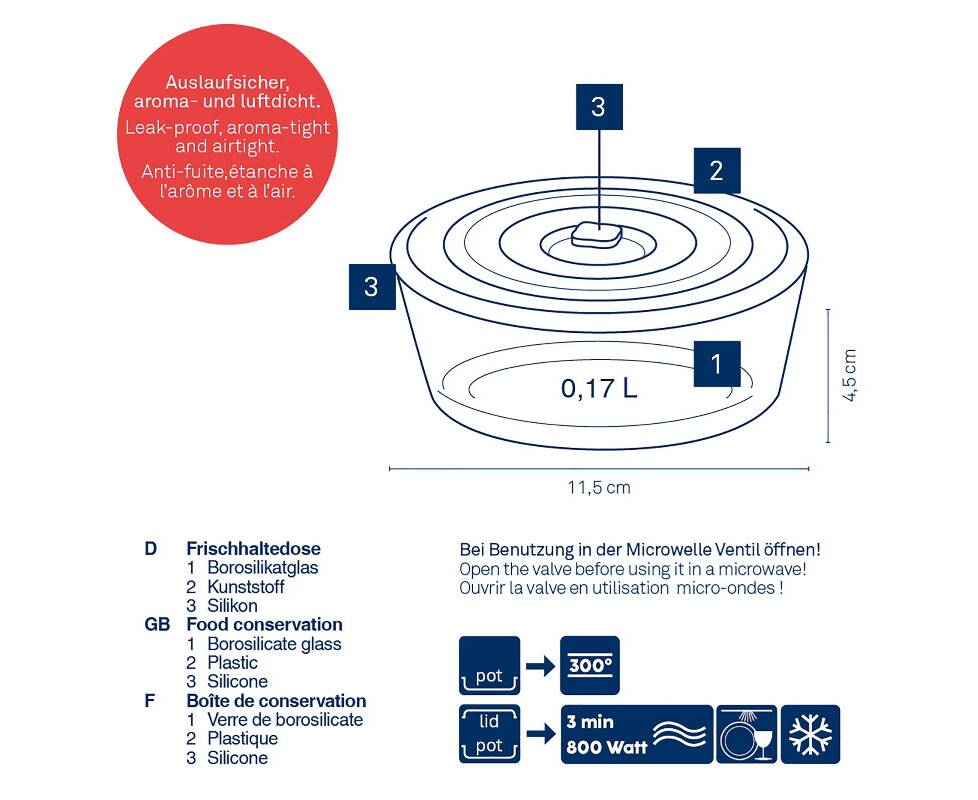 Auslaufsicher, aroma- und luftdicht.
Leak-proof, aroma-tight and airtight.
Anti-fuite,étanche à l'arôme et à l'air.

3

2

3

1

0,17 L

4,5 cm

11,5 cm

D Frischhaltedose
1 Borosilikatglas
2 Kunststoff
3 Silikon
GB Food conservation
1 Borosilicate glass
2 Plastic
3 Silicone
F Boîte de conservation
1 Verre de borosilicate
2 Plastique
3 Silicone

Bei Benutzung in der Microwelle Ventil öffnen!
Open the valve before using it in a microwave!
Ouvrir la valve en utilisation micro-ondes !

pot
300°

lid
pot
3 min
800 Watt