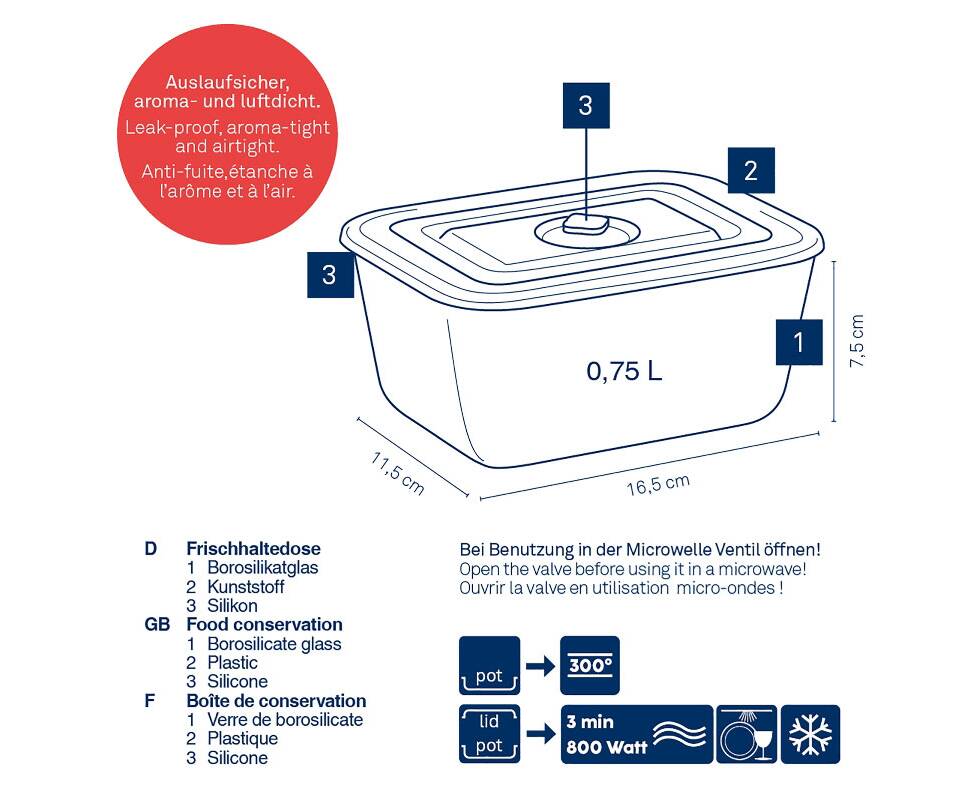 Auslaufsicher, aroma- und luftdicht.
Leak-proof, aroma-tight and airtight.
Anti-fuite,étanche à l'arôme et à l'air.

3

2

3

1

0,75 L

7,5 cm

11,5 cm

16,5 cm

D Frischhaltedose
1 Borosilikatglas
2 Kunststoff
3 Silikon
GB Food conservation
1 Borosilicate glass
2 Plastic
3 Silicone
F Boîte de conservation
1 Verre de borosilicate
2 Plastique
3 Silicone

Bei Benutzung in der Microwelle Ventil öffnen!
Open the valve before using it in a microwave!
Ouvrir la valve en utilisation micro-ondes !

pot
300°

lid
pot
3 min
800 Watt