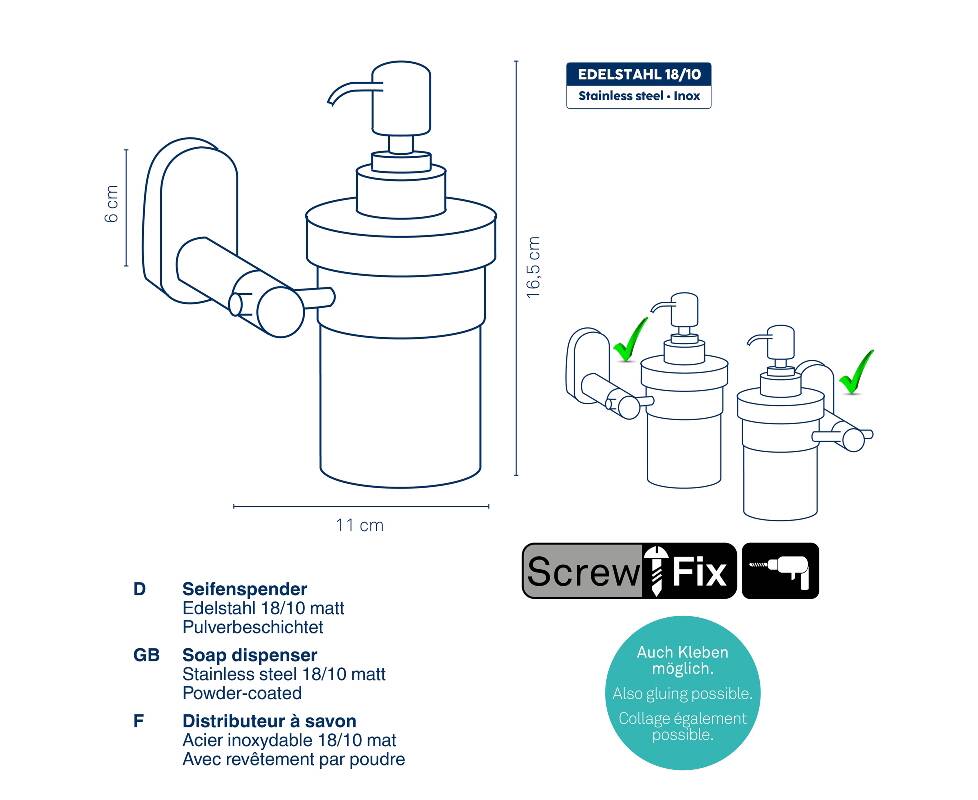 EDELSTAHL 18/10
Stainless steel • Inox

6 cm

16,5 cm

11 cm

Screw Fix

D Seifenspender
Edelstahl 18/10 matt
Pulverbeschichtet

GB Soap dispenser
Stainless steel 18/10 matt
Powder-coated

F Distributeur à savon
Acier inoxydable 18/10 mat
Avec revêtement par poudre

Auch Kleben möglich.
Also gluing possible.
Collage également possible.