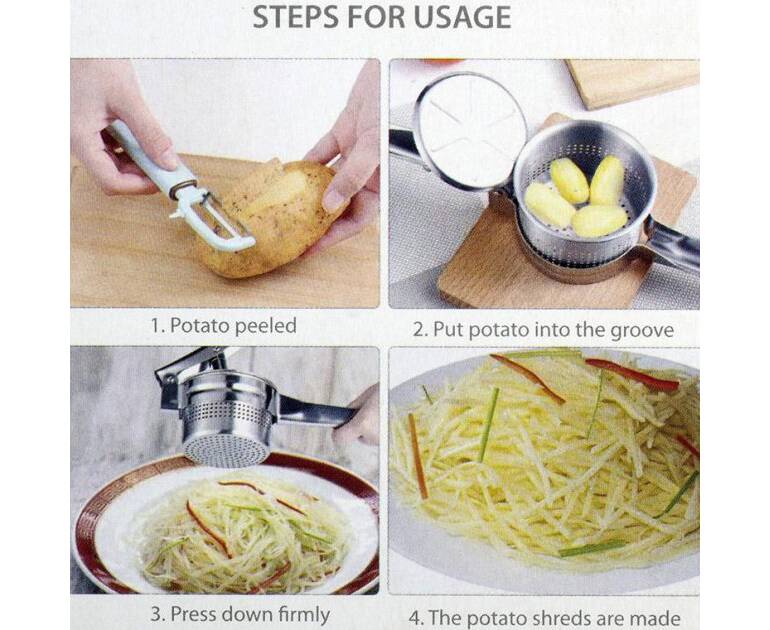 STEPS FOR USAGE

1. Potato peeled

2. Put potato into the groove

3. Press down firmly

4. The potato shreds are made