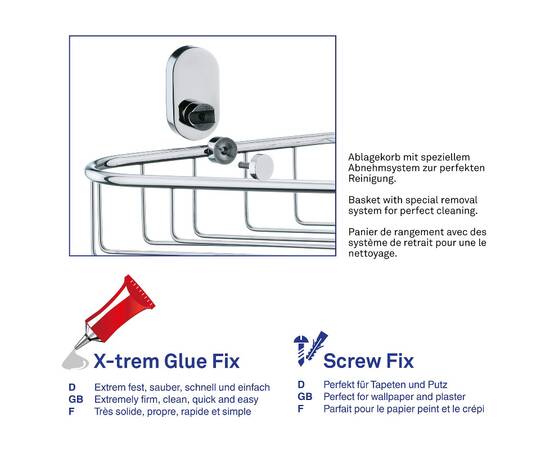 Ablagekorb mit speziellem Abnehmsystem zur perfekten Reinigung.

Basket with special removal system for perfect cleaning.

Panier de rangement avec des système de retrait pour une le nettoyage.

X-trem Glue Fix

D Extrem fest, sauber, schnell und einfach
GB Extremely firm, clean, quick and easy
F Très solide, propre, rapide et simple

Screw Fix

D Perfekt für Tapeten und Putz
GB Perfect for wallpaper and plaster
F Parfait pour le papier peint et le crépi