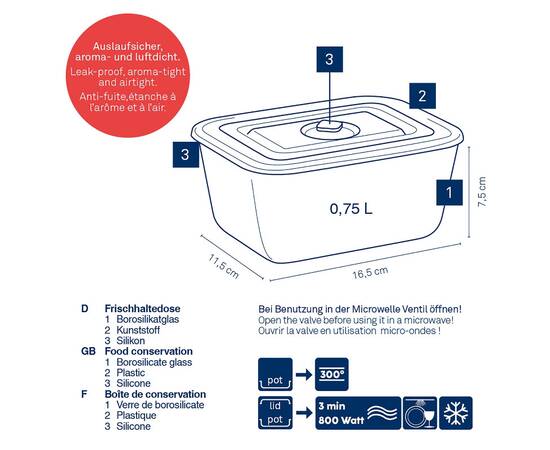 Auslaufsicher, aroma- und luftdicht.
Leak-proof, aroma-tight and airtight.
Anti-fuite,étanche à l'arôme et à l'air.

3

2

3

1

0,75 L

7,5 cm

11,5 cm

16,5 cm

D Frischhaltedose
1 Borosilikatglas
2 Kunststoff
3 Silikon
GB Food conservation
1 Borosilicate glass
2 Plastic
3 Silicone
F Boîte de conservation
1 Verre de borosilicate
2 Plastique
3 Silicone

Bei Benutzung in der Microwelle Ventil öffnen!
Open the valve before using it in a microwave!
Ouvrir la valve en utilisation micro-ondes !

pot
300°

lid
pot
3 min
800 Watt