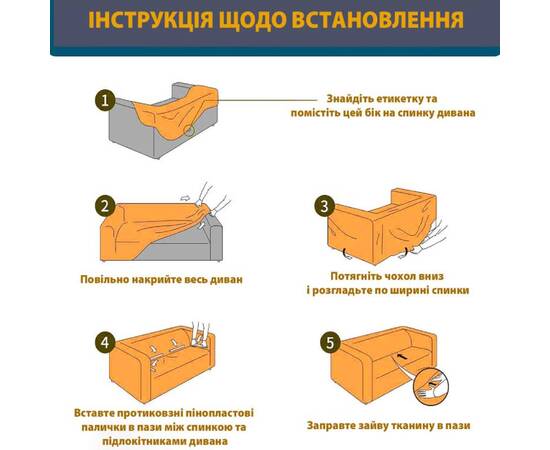 ІНСТРУКЦІЯ ЩОДО ВСТАНОВЛЕННЯ

1

Знайдіть етикетку та помістіть цей бік на спинку дивана

2

Повільно накрийте весь диван

3

Потягніть чохол вниз і розгладьте по ширині спинки

4

Вставте протиковзні пінопластові палички в пази між спинкою та підлокітниками дивана

5

Заправте зайву тканину в пази