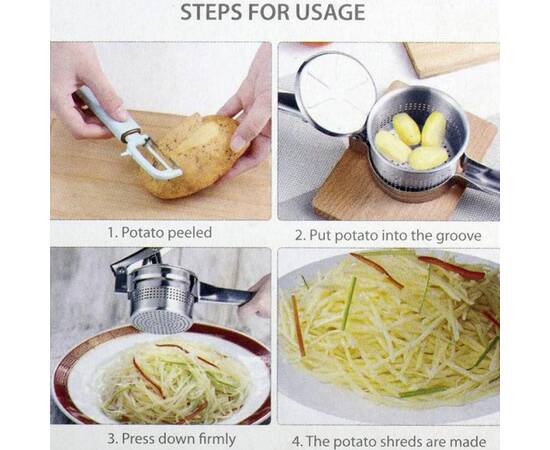 STEPS FOR USAGE

1. Potato peeled

2. Put potato into the groove

3. Press down firmly

4. The potato shreds are made